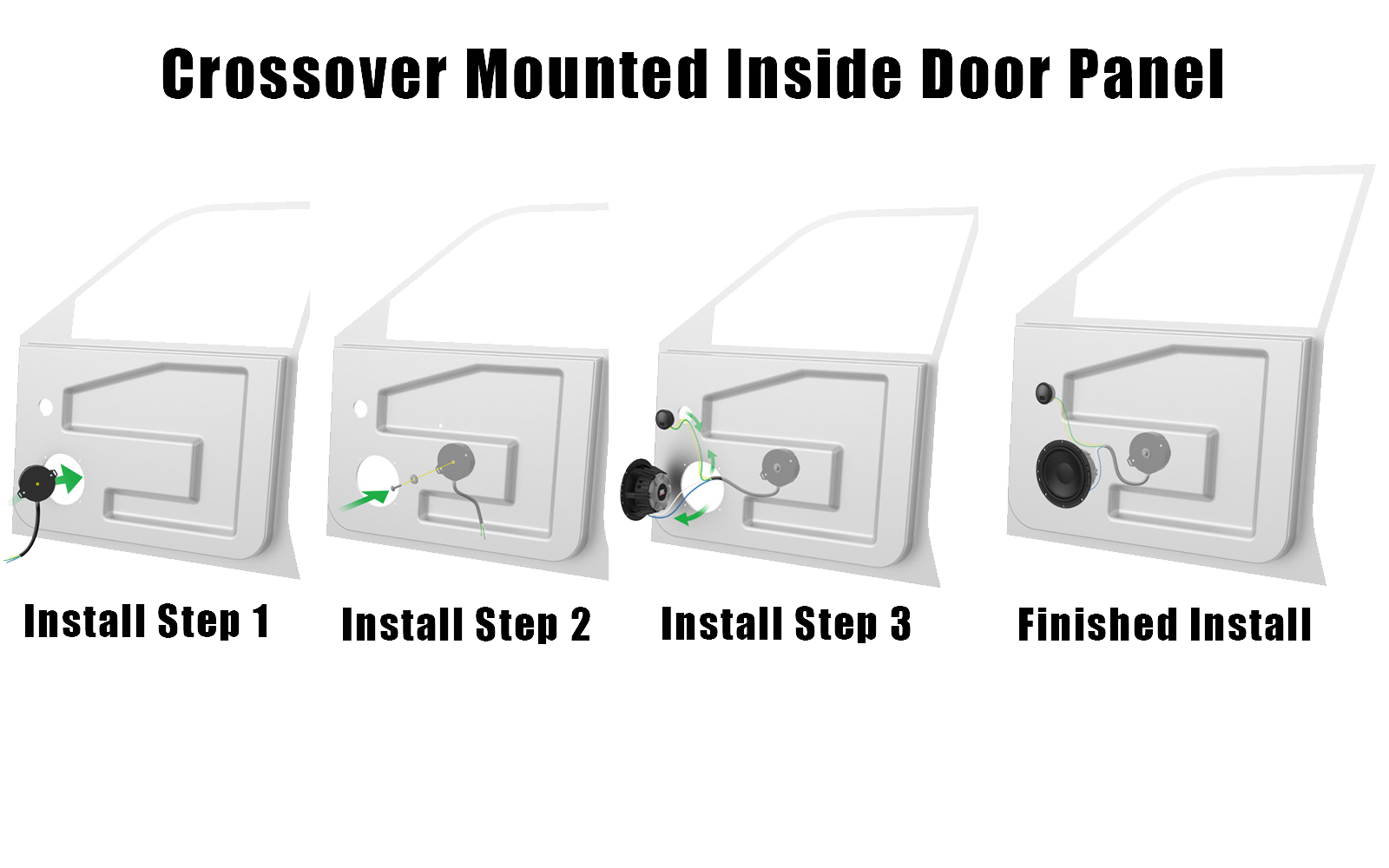 Crossover Mounted Inside Door Panel

Install Step 1

Install Step 2

Install Step 3

Finished Install